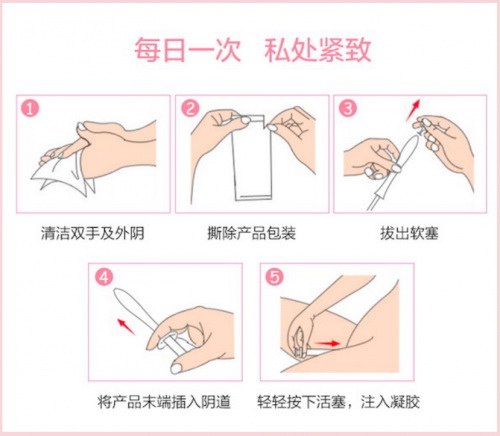 每日一次　私处紧致

1
清洁双手及外阴

2
撕除产品包装

3
拔出软塞

4
将产品末端插入阴道

5
轻轻按下活塞，注入凝胶