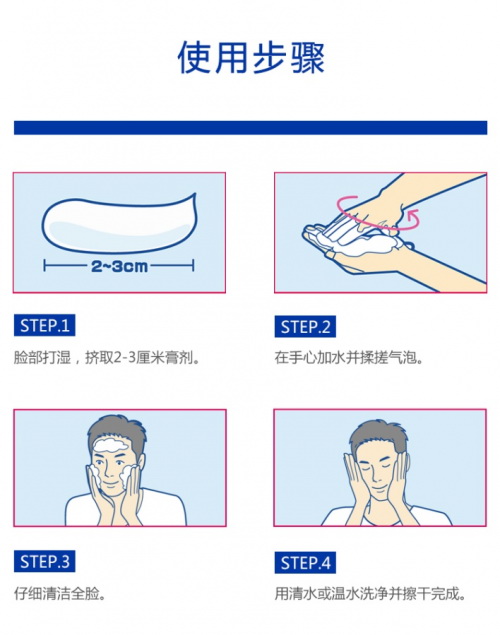 使用步骤

2~3cm

STEP.1

脸部打湿，挤取2-3厘米膏剂。

STEP.2

在手心加水并揉搓气泡。

STEP.3

仔细清洁全脸。

STEP.4

用清水或温水洗净并擦干完成。