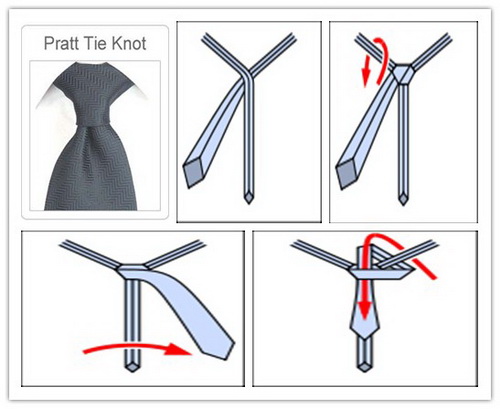 Pratt Tie Knot